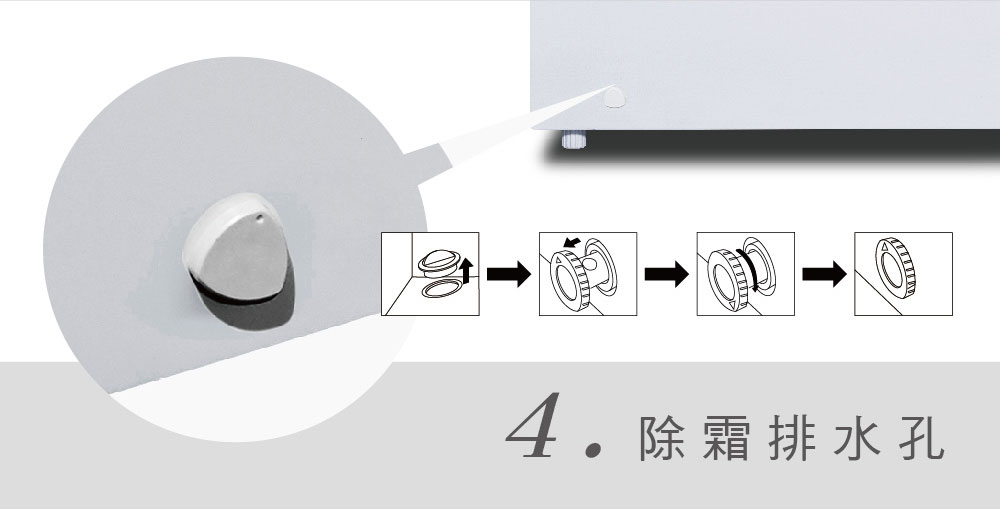 4. 除霜排水孔