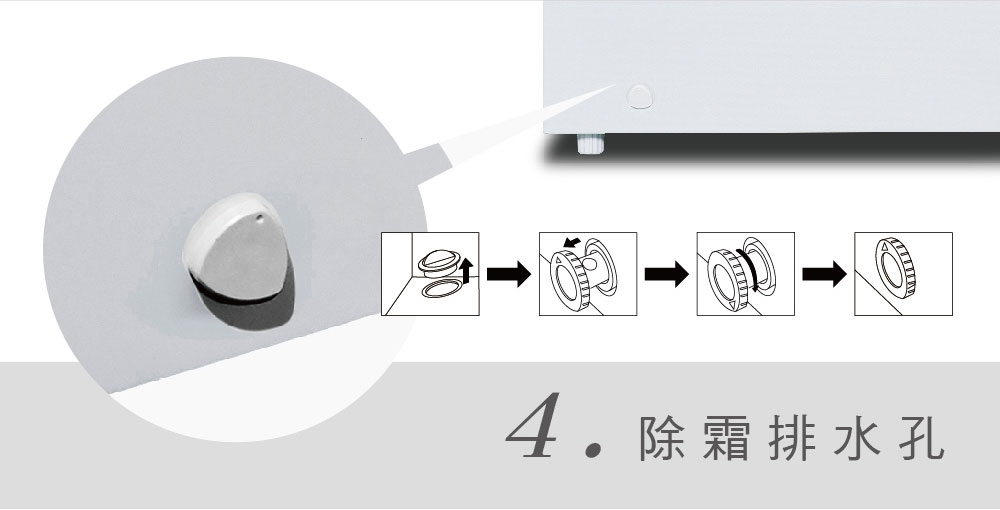 4. 除霜排水孔